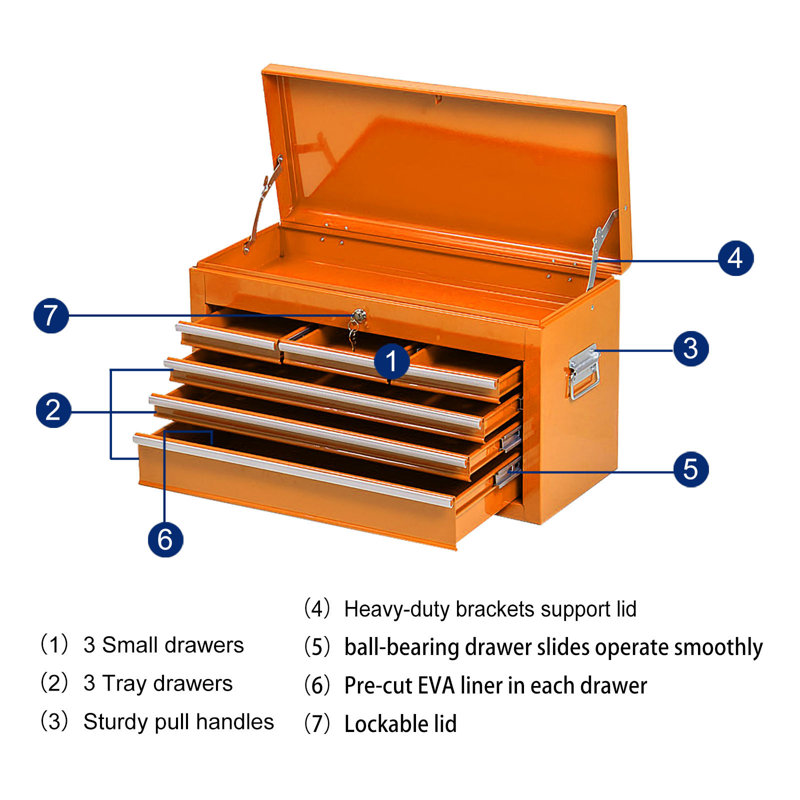 4

7

3

1

2

5

6

（1） 3 Small drawers
（2） 3 Tray drawers
（3） Sturdy pull handles

（4） Heavy-duty brackets support lid
（5） ball-bearing drawer slides operate smoothly
（6） Pre-cut EVA liner in each drawer
（7） Lockable lid